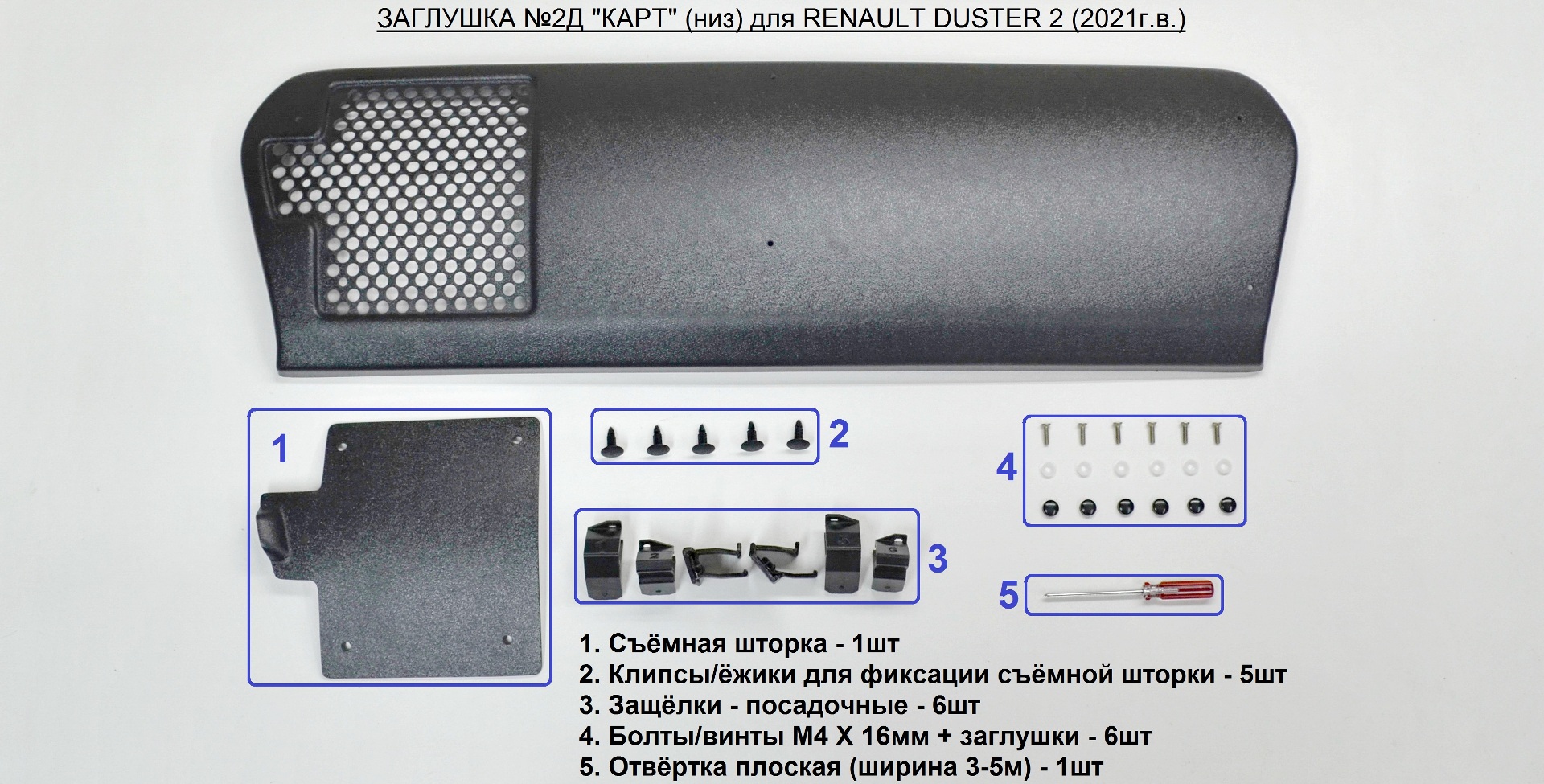 ЗАГЛУШКА №2Д "КАРТ" (низ) для RENAULT DUSTER 2 (2021г.в.)

1

2

4

3

5

1. Съёмная шторка - 1шт
2. Клипсы/ёжики для фиксации съёмной шторки - 5шт
3. Защёлки - посадочные - 6шт
4. Болты/винты М4 Х 16мм + заглушки - 6шт
5. Отвёртка плоская (ширина 3-5м) - 1шт