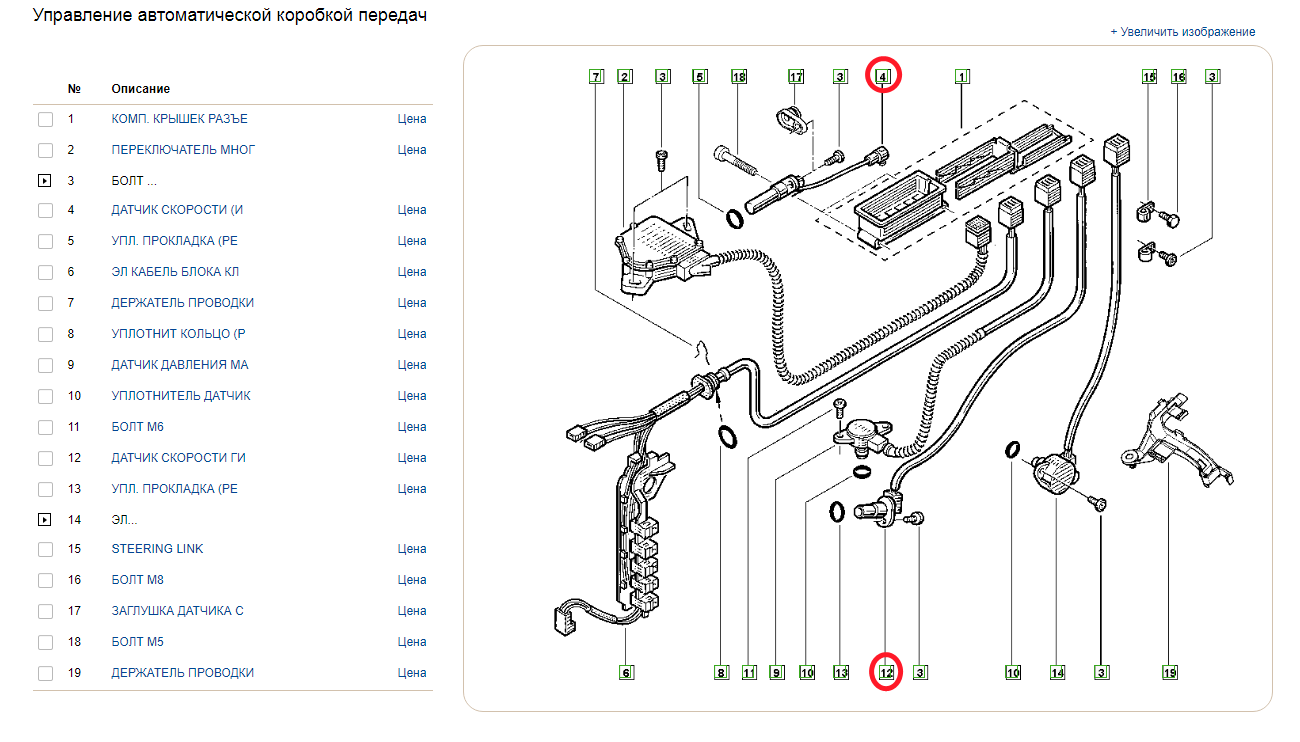 Управление автоматической коробкой передач

+ Увеличить изображение

| № | Описание | |
|---|---|---|
| 1 | КОМП. КРЫШЕК РАЗЪЕ | Цена |
| 2 | ПЕРЕКЛЮЧАТЕЛЬ МНОГ | Цена |
| 3 | БОЛТ ... | |
| 4 | ДАТЧИК СКОРОСТИ (И | Цена |
| 5 | УПЛ. ПРОКЛАДКА (РЕ | Цена |
| 6 | ЭЛ КАБЕЛЬ БЛОКА КЛ | Цена |
| 7 | ДЕРЖАТЕЛЬ ПРОВОДКИ | Цена |
| 8 | УПЛОТНИТ КОЛЬЦО (Р | Цена |
| 9 | ДАТЧИК ДАВЛЕНИЯ МА | Цена |
| 10 | УПЛОТНИТЕЛЬ ДАТЧИК | Цена |
| 11 | БОЛТ М6 | Цена |
| 12 | ДАТЧИК СКОРОСТИ ГИ | Цена |
| 13 | УПЛ. ПРОКЛАДКА (РЕ | Цена |
| 14 | ЭЛ... | |
| 15 | STEERING LINK | Цена |
| 16 | БОЛТ М8 | Цена |
| 17 | ЗАГЛУШКА ДАТЧИКА С | Цена |
| 18 | БОЛТ М5 | Цена |
| 19 | ДЕРЖАТЕЛЬ ПРОВОДКИ | Цена |

7 2 3 5 18 17 3 4 1 15 16 3

6 8 11 9 10 13 12 3 10 14 3 19