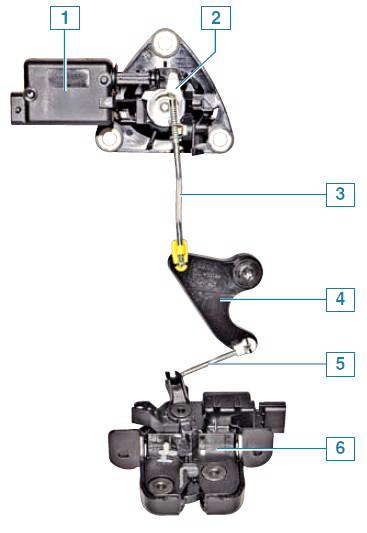 1
2
3
4
5
6