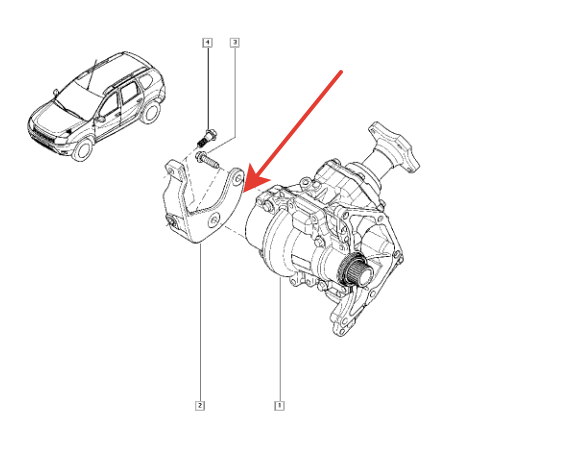 4
3
2
1