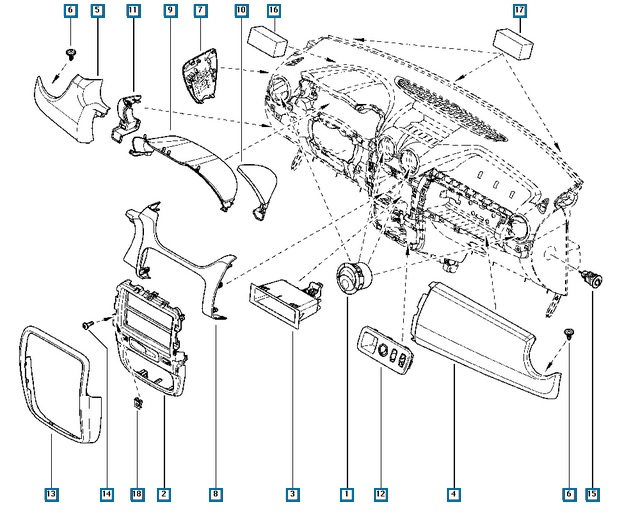 6
5
11
9
7
10
16
17
13
14
18
2
8
3
1
12
4
6
15