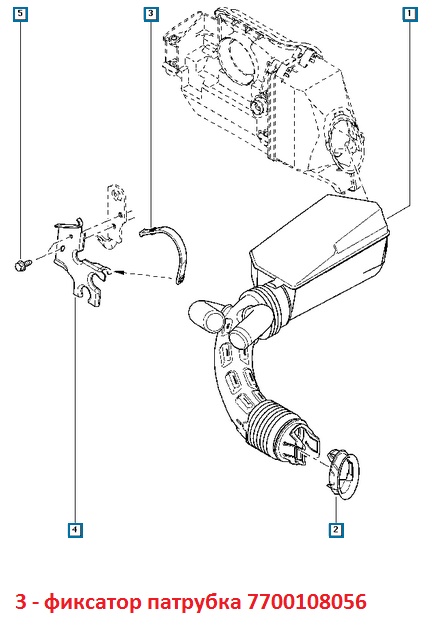 5
3
1
4
2
3 - фиксатор патрубка 7700108056