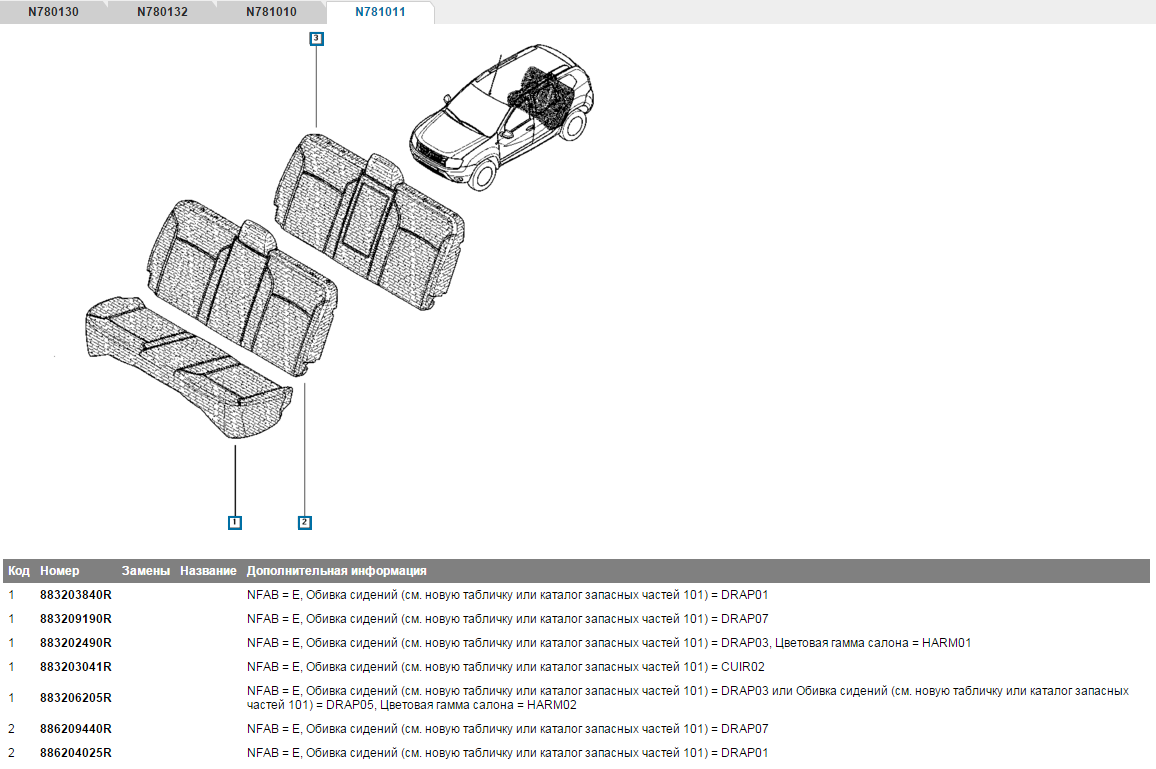 N780130 N780132 N781010 N781011

3

1

2

| Код | Номер | Замены | Название | Дополнительная информация |
|---|---|---|---|---|
| 1 | 883203840R | | | NFAB = E, Обивка сидений (см. новую табличку или каталог запасных частей 101) = DRAP01 |
| 1 | 883209190R | | | NFAB = E, Обивка сидений (см. новую табличку или каталог запасных частей 101) = DRAP07 |
| 1 | 883202490R | | | NFAB = E, Обивка сидений (см. новую табличку или каталог запасных частей 101) = DRAP03, Цветовая гамма салона = HARM01 |
| 1 | 883203041R | | | NFAB = E, Обивка сидений (см. новую табличку или каталог запасных частей 101) = CUIR02 |
| 1 | 883206205R | | | NFAB = E, Обивка сидений (см. новую табличку или каталог запасных частей 101) = DRAP03 или Обивка сидений (см. новую табличку или каталог запасных частей 101) = DRAP05, Цветовая гамма салона = HARM02 |
| 2 | 886209440R | | | NFAB = E, Обивка сидений (см. новую табличку или каталог запасных частей 101) = DRAP07 |
| 2 | 886204025R | | | NFAB = E, Обивка сидений (см. новую табличку или каталог запасных частей 101) = DRAP01 |