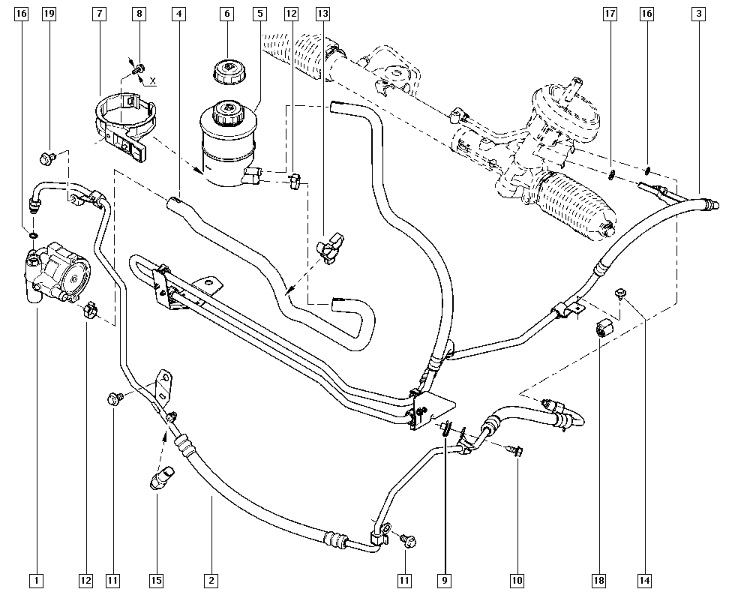 16
19
7
8
4
6
5
12
13
17
16
3
X
1
12
11
15
2
11
9
10
18
14