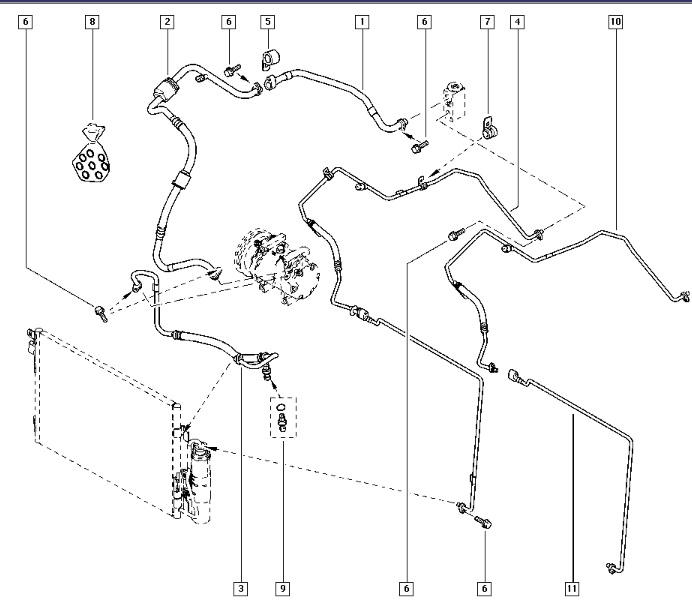 6
8
2
6
5
1
6
7
4
10
3
9
6
6
11