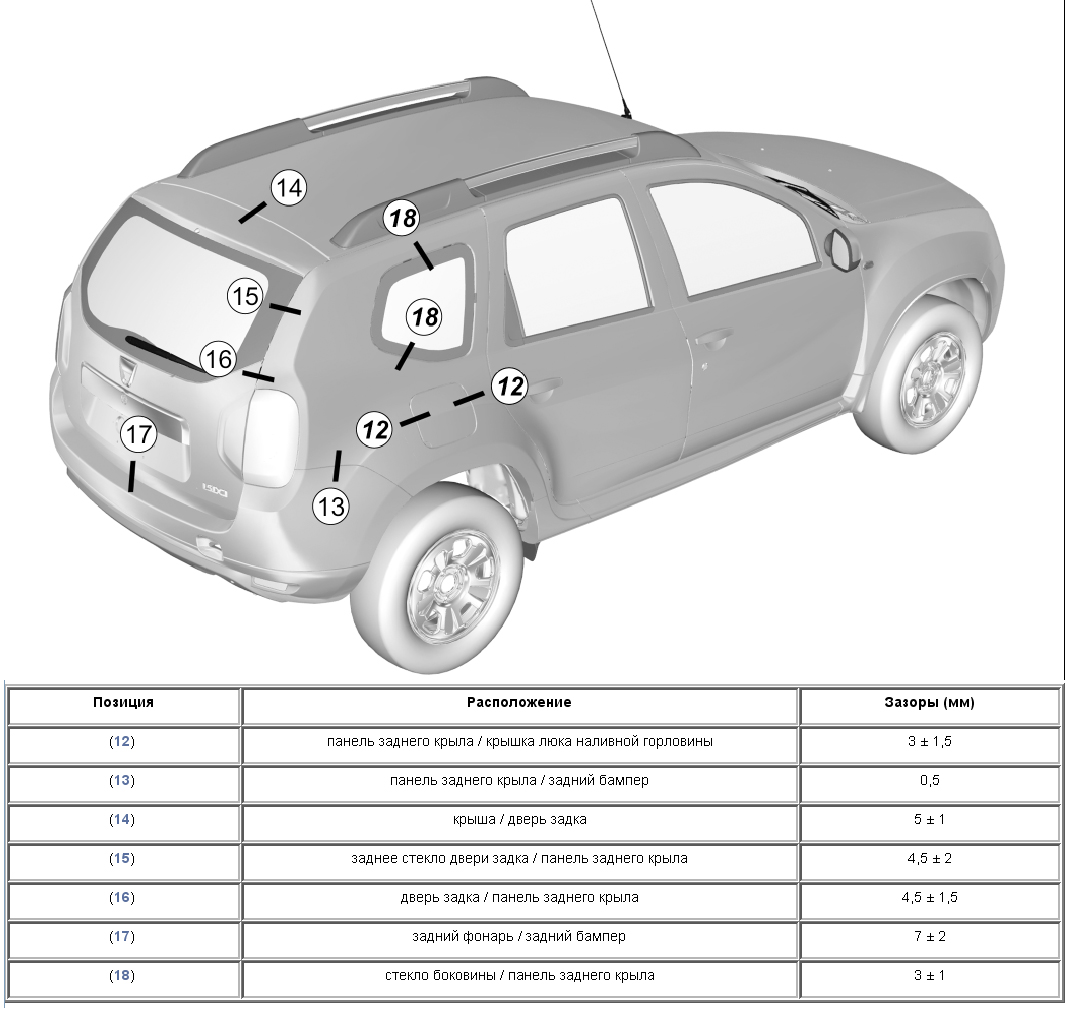 14

18

15

18

16

12

12

17

13

| Позиция | Расположение | Зазоры (мм) |
|---|---|---|
| (12) | панель заднего крыла / крышка люка наливной горловины | 3 ± 1,5 |
| (13) | панель заднего крыла / задний бампер | 0,5 |
| (14) | крыша / дверь задка | 5 ± 1 |
| (15) | заднее стекло двери задка / панель заднего крыла | 4,5 ± 2 |
| (16) | дверь задка / панель заднего крыла | 4,5 ± 1,5 |
| (17) | задний фонарь / задний бампер | 7 ± 2 |
| (18) | стекло боковины / панель заднего крыла | 3 ± 1 |