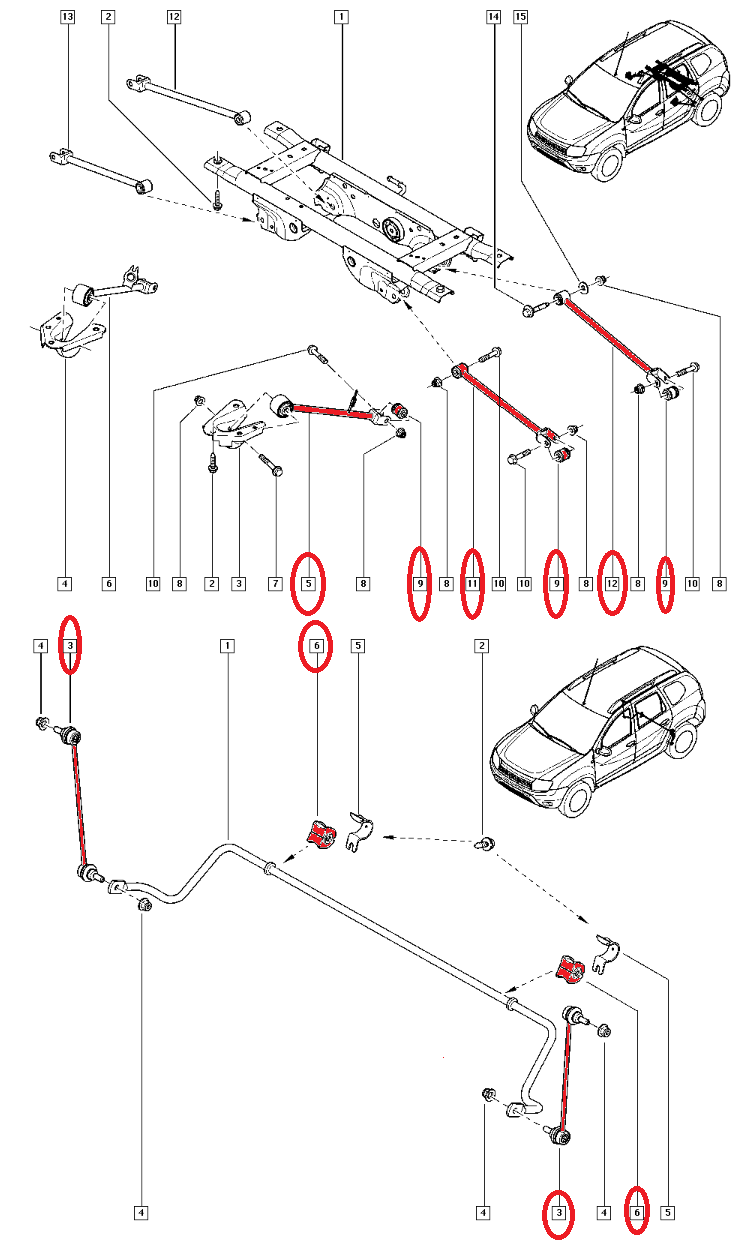 13 2 12 1 14 15

4 6

10 8 2 3 7 5 8 9 8 11 10 10 9 8 12 8 9 10 8

4 3 1 6 5 2

4 4 3 4 6 5