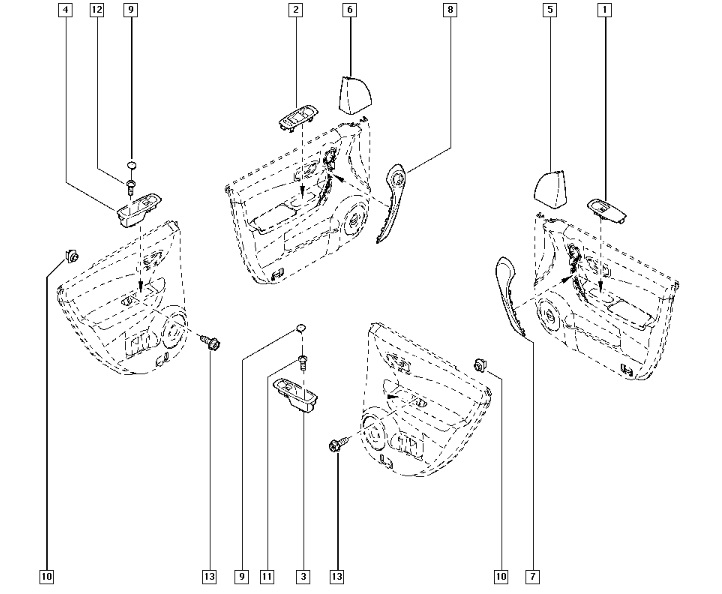 4 12 9 2 6 8 5 1

10 13 9 11 3 13 10 7