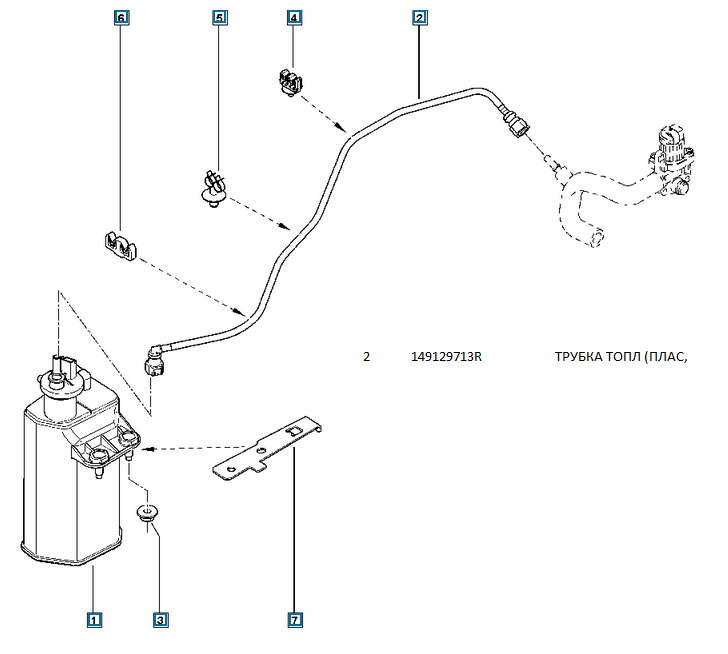 6
5
4
2

2 149129713R ТРУБКА ТОПЛ (ПЛАС,

1
3
7