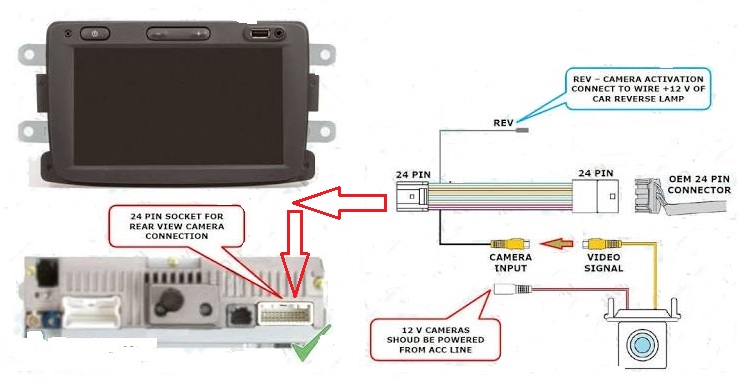 REV – CAMERA ACTIVATION CONNECT TO WIRE +12 V OF CAR REVERSE LAMP

REV

24 PIN

24 PIN

OEM 24 PIN CONNECTOR

24 PIN SOCKET FOR REAR VIEW CAMERA CONNECTION

CAMERA INPUT

VIDEO SIGNAL

12 V CAMERAS SHOUD BE POWERED FROM ACC LINE