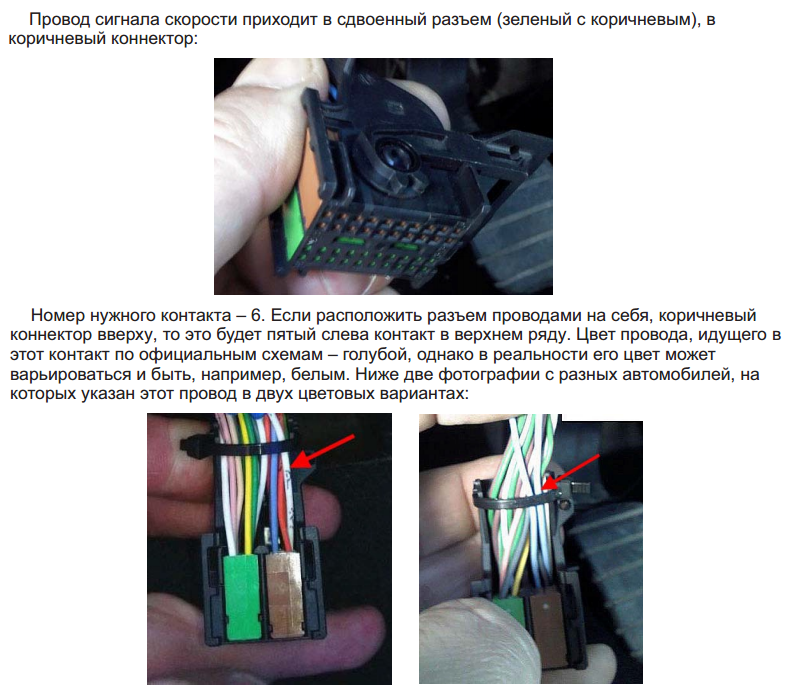 Провод сигнала скорости приходит в сдвоенный разъем (зеленый с коричневым), в коричневый коннектор:

Номер нужного контакта – 6. Если расположить разъем проводами на себя, коричневый коннектор вверху, то это будет пятый слева контакт в верхнем ряду. Цвет провода, идущего в этот контакт по официальным схемам – голубой, однако в реальности его цвет может варьироваться и быть, например, белым. Ниже две фотографии с разных автомобилей, на которых указан этот провод в двух цветовых вариантах: