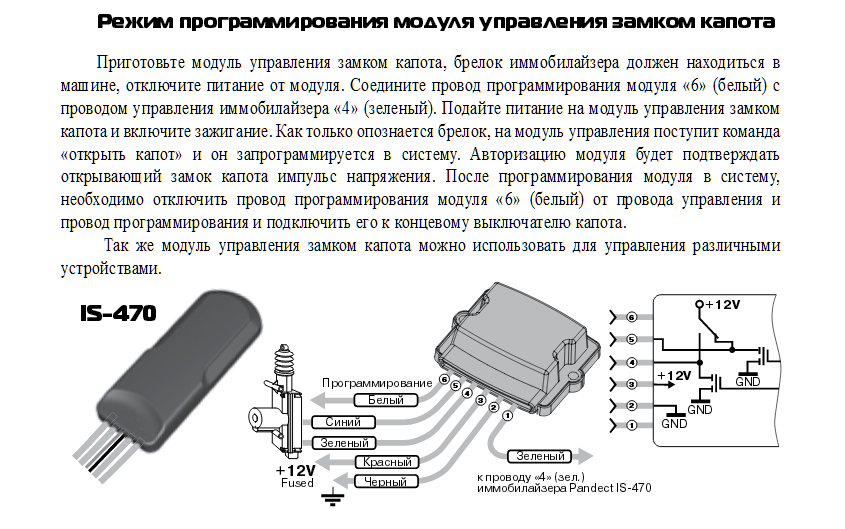 Режим программирования модуля управления замком капота

Приготовьте модуль управления замком капота, брелок иммобилайзера должен находиться в машине, отключите питание от модуля. Соедините провод программирования модуля «6» (белый) с проводом управления иммобилайзера «4» (зеленый). Подайте питание на модуль управления замком капота и включите зажигание. Как только опознается брелок, на модуль управления поступит команда «открыть капот» и он запрограммируется в систему. Авторизацию модуля будет подтверждать открывающий замок капота импульс напряжения. После программирования модуля в систему, необходимо отключить провод программирования модуля «6» (белый) от провода управления и провод программирования и подключить его к концевому выключателю капота.

Так же модуль управления замком капота можно использовать для управления различными устройствами.

IS-470

Программирование
Белый
Синий
Зеленый
Красный
Черный
+12V
Fused
6 5 4 3 2 1
Зеленый
к проводу «4» (зел.) иммобилайзера Pandect IS-470

6
5
4
3
2
1
+12V
+12V
GND
GND
GND