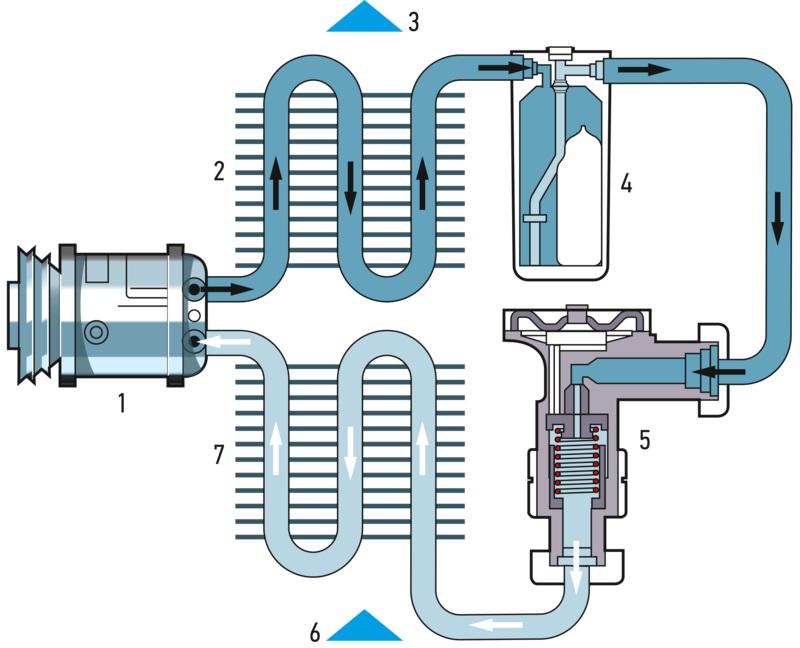 3

2

4

1

5

7

6