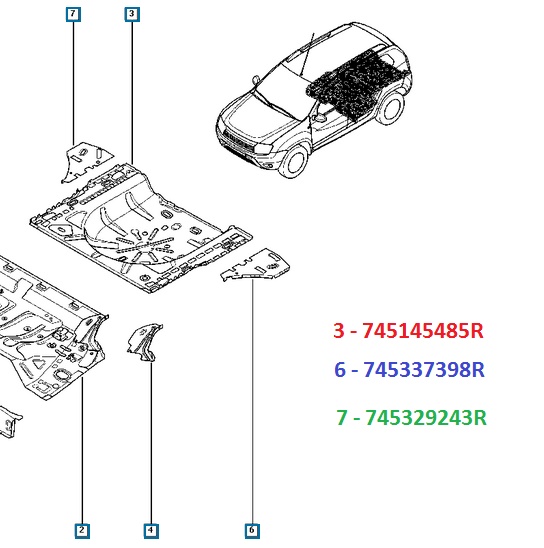 7
3
3 - 745145485R
6 - 745337398R
7 - 745329243R
2
4
6