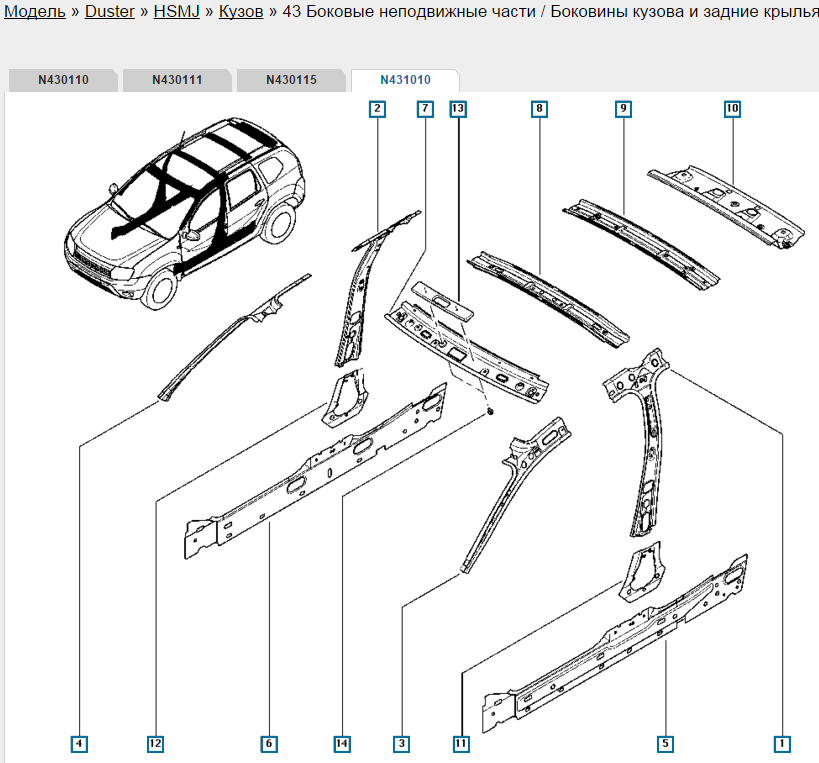 Модель » Duster » HSMJ » Кузов » 43 Боковые неподвижные части / Боковины кузова и задние крылья

N430110 N430111 N430115 N431010

2
7
13
8
9
10
4
12
6
14
3
11
5
1