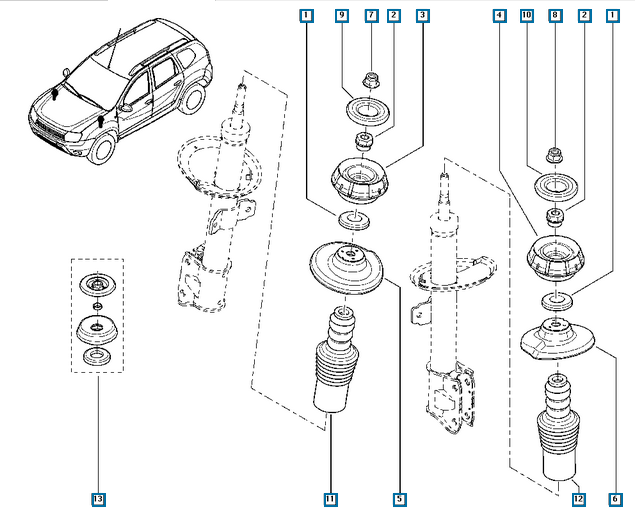 1
9
7
2
3
4
10
8
2
1
13
11
5
12
6