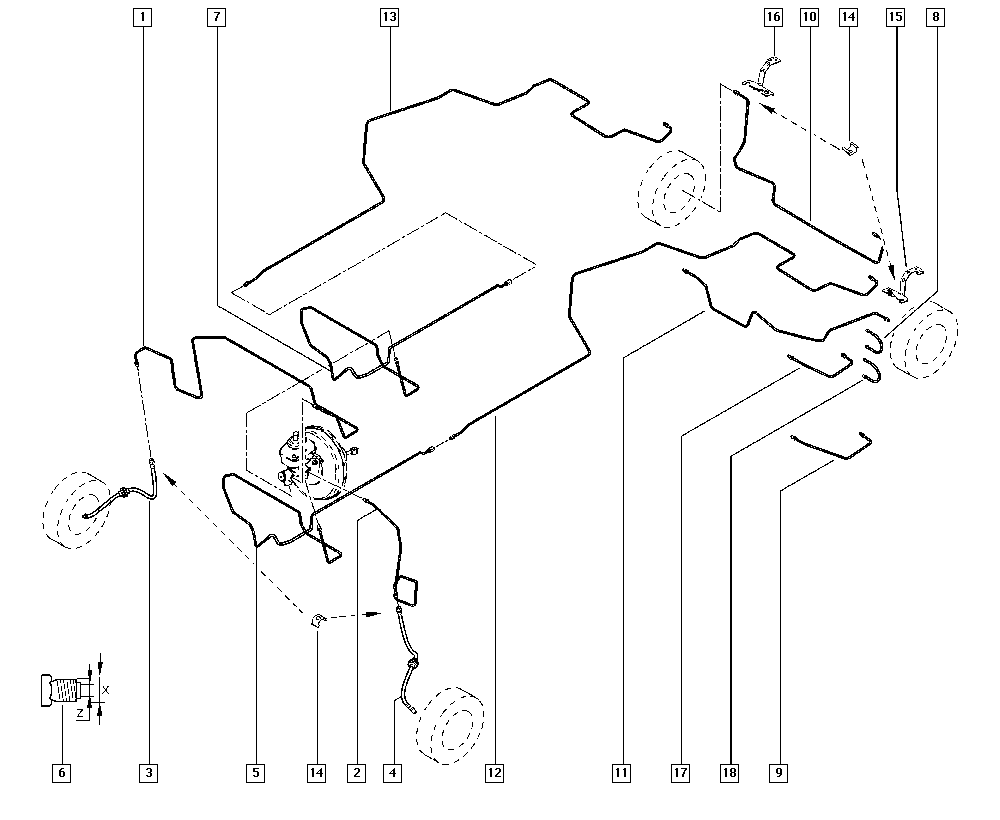 1
7
13
16
10
14
15
8
X
Z
6
3
5
14
2
4
12
11
17
18
9