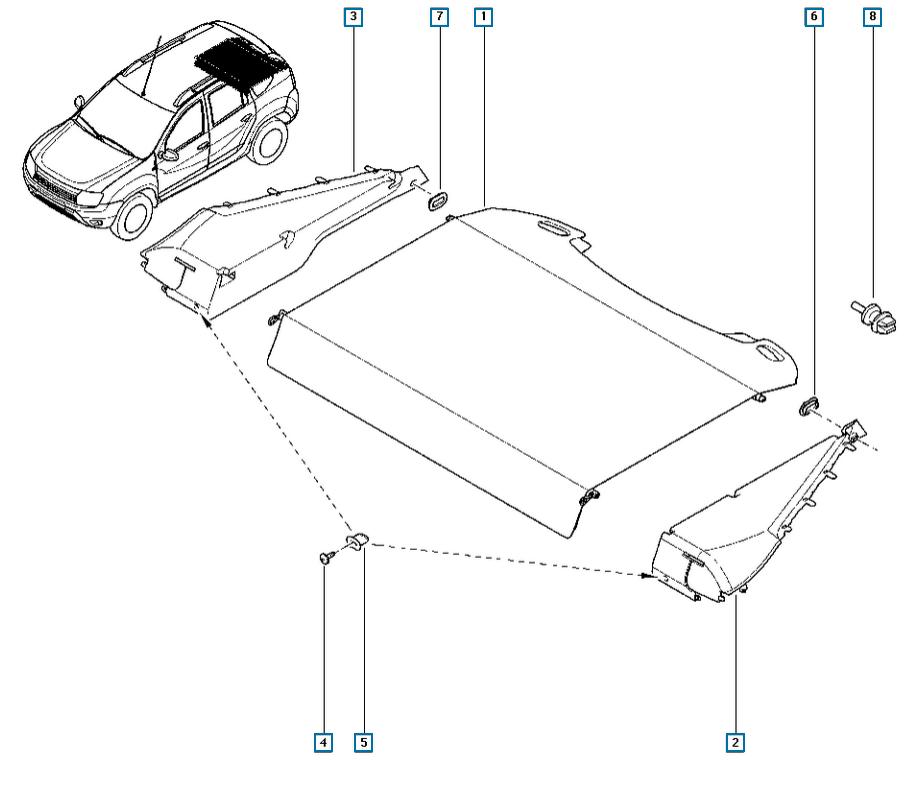 3
7
1
6
8
4
5
2