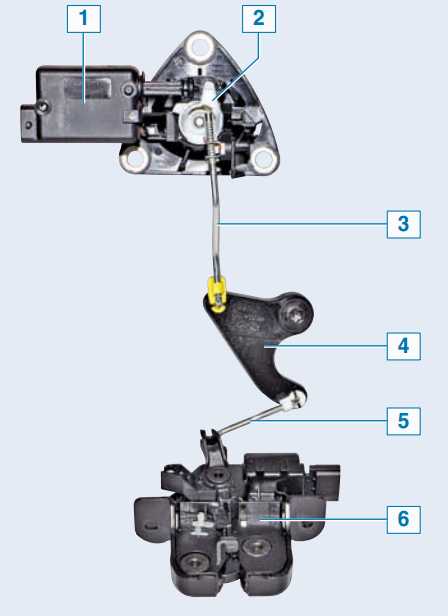 1
2
3
4
5
6