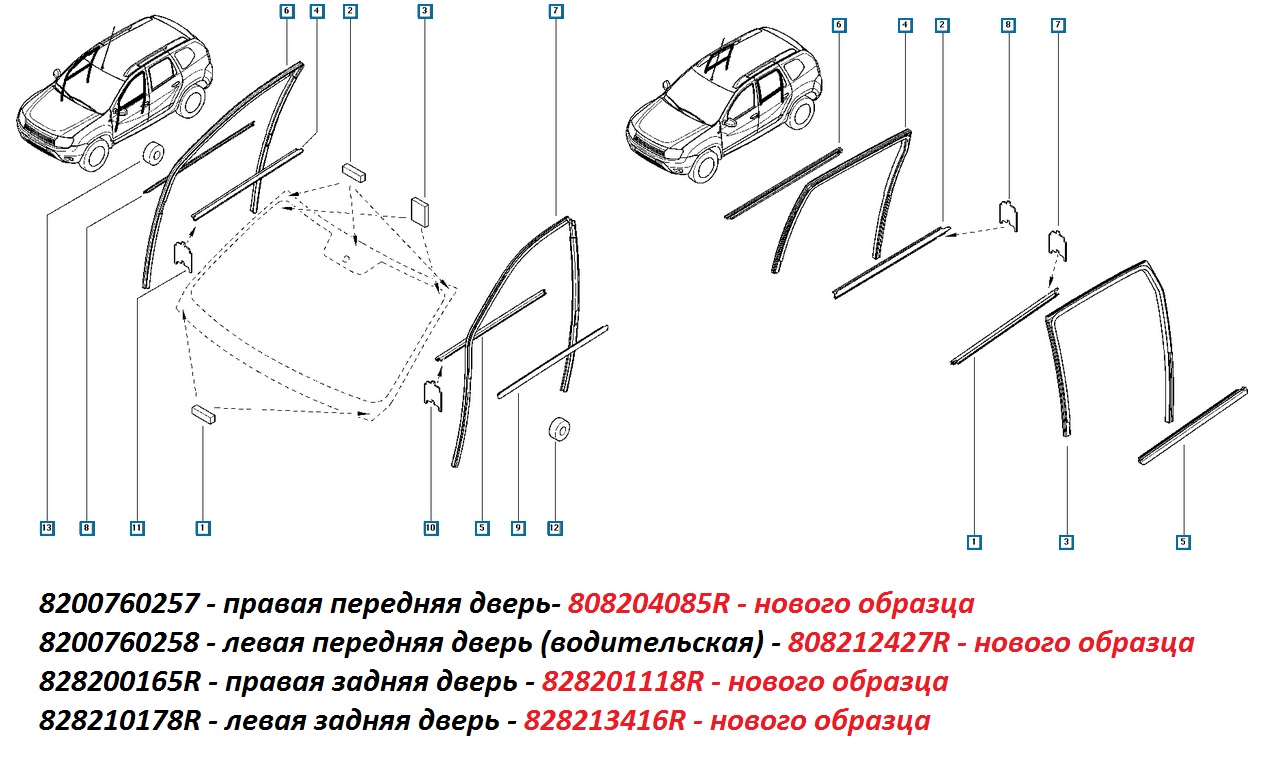 6 4 2 3 7

13 8 11 1 10 5 9 12

6 4 2 8 7

1 3 5

8200760257 - правая передняя дверь- 808204085R - нового образца
8200760258 - левая передняя дверь (водительская) - 808212427R - нового образца
828200165R - правая задняя дверь - 828201118R - нового образца
828210178R - левая задняя дверь - 828213416R - нового образца