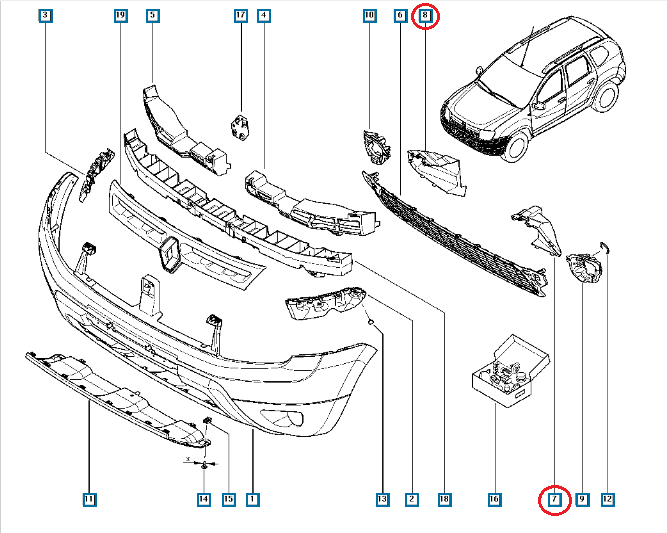 3
19
5
17
4
10
6
8
11
14
15
1
13
2
18
16
7
9
12