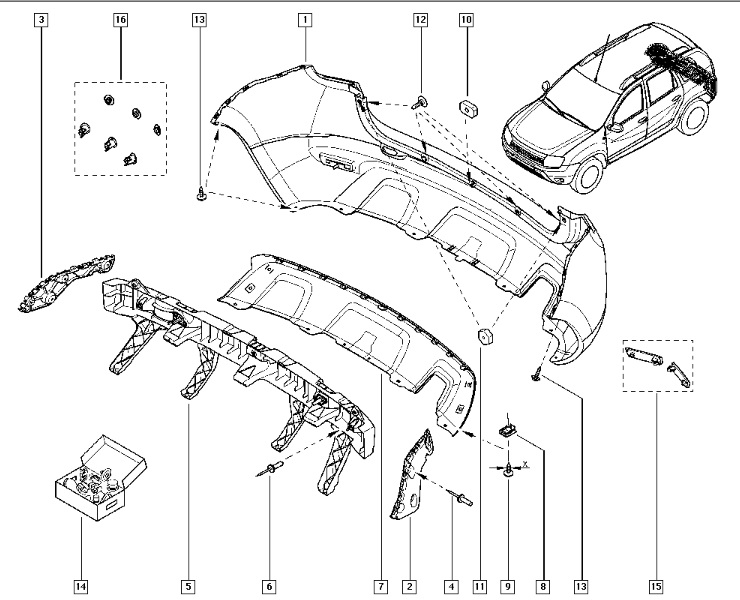 3
16
13
1
12
10
X
14
5
6
7
2
4
11
9
8
13
15