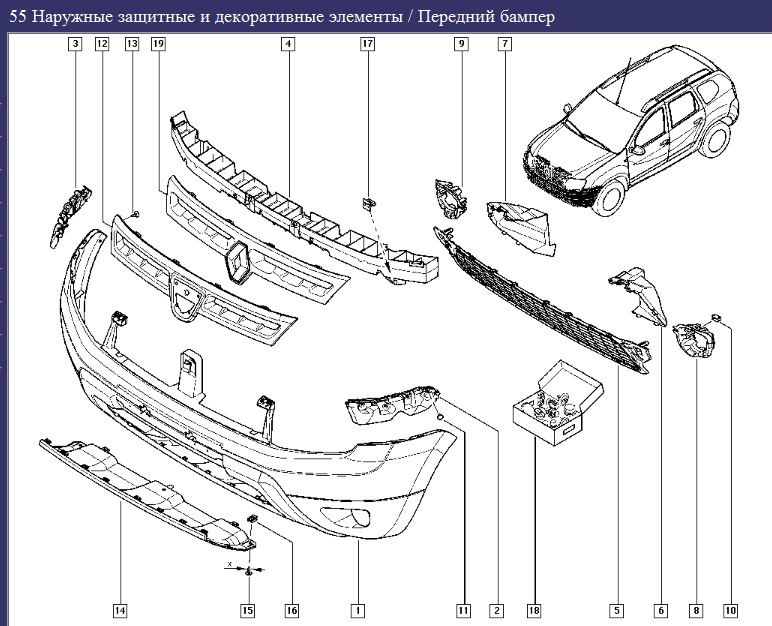 55 Наружные защитные и декоративные элементы / Передний бампер

3
12
13
19
4
17
9
7
x
14
15
16
1
11
2
18
5
6
8
10