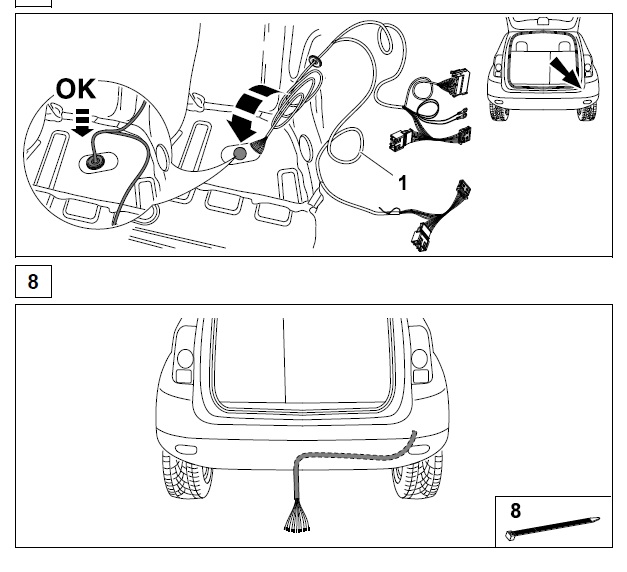 OK

1

8

8