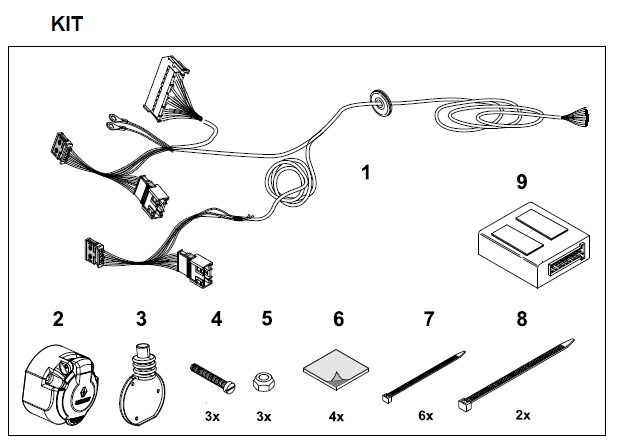 KIT

1

9

2 3 4 5 6 7 8

3x 3x 4x 6x 2x