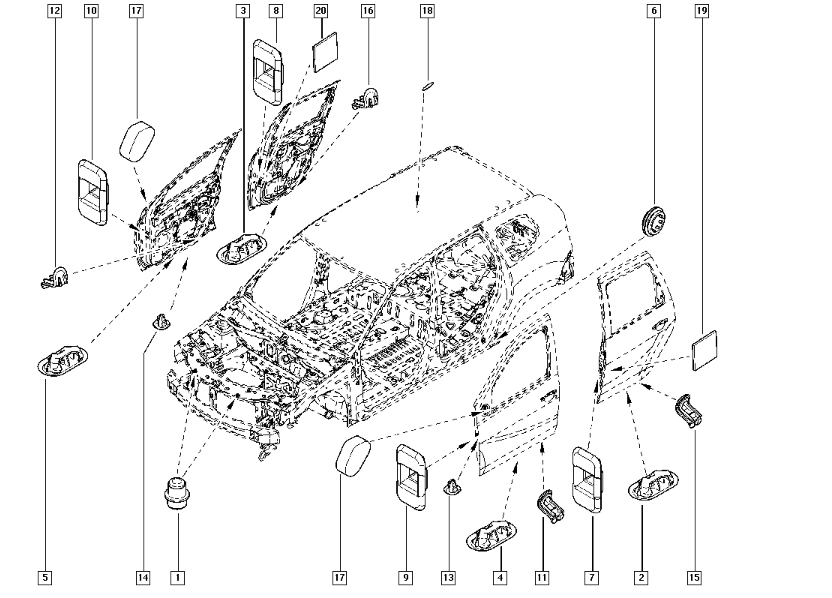 12
10
17
3
8
20
16
18
6
19
5
14
1
17
9
13
4
11
7
2
15